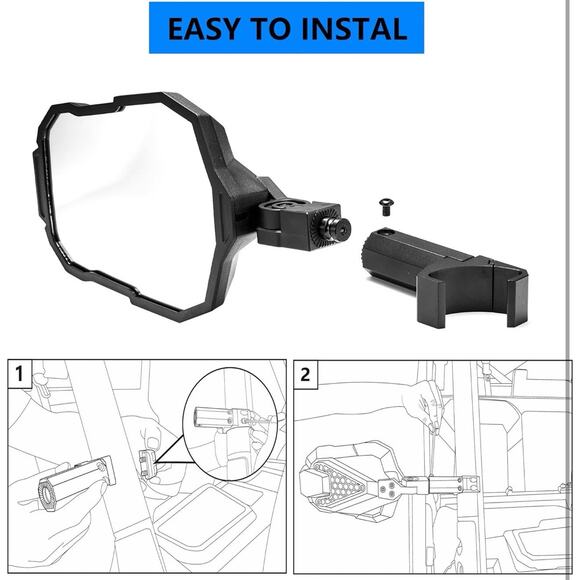 EASY TO INSTAL

1

2